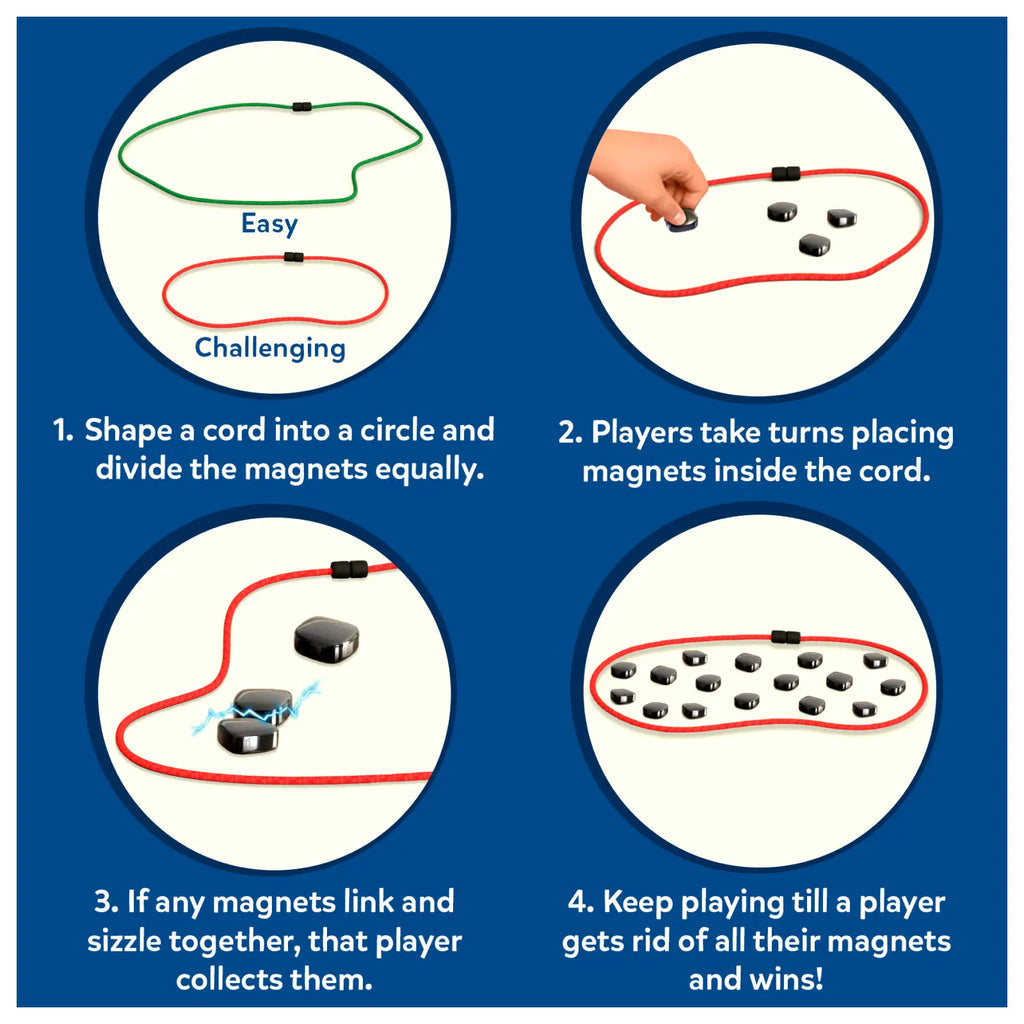 Easy

Challenging

1. Shape a cord into a circle and divide the magnets equally.

2. Players take turns placing magnets inside the cord.

3. If any magnets link and sizzle together, that player collects them.

4. Keep playing till a player gets rid of all their magnets and wins!